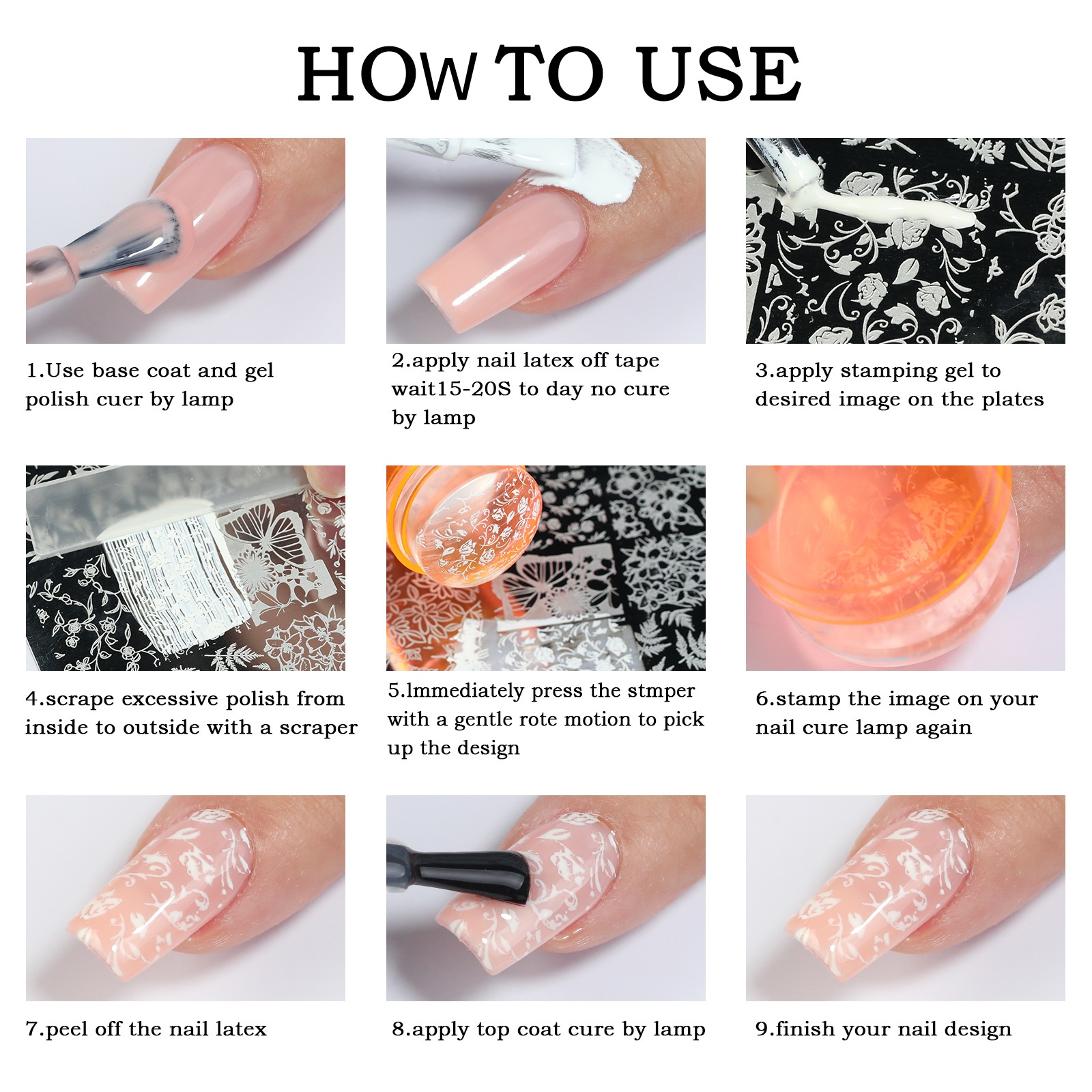 HOW TO USE

1.Use base coat and gel polish cuer by lamp

2.apply nail latex off tape wait15-20S to day no cure by lamp

3.apply stamping gel to desired image on the plates

4.scrape excessive polish from inside to outside with a scraper

5.lmmediately press the stmper with a gentle rote motion to pick up the design

6.stamp the image on your nail cure lamp again

7.peel off the nail latex

8.apply top coat cure by lamp

9.finish your nail design