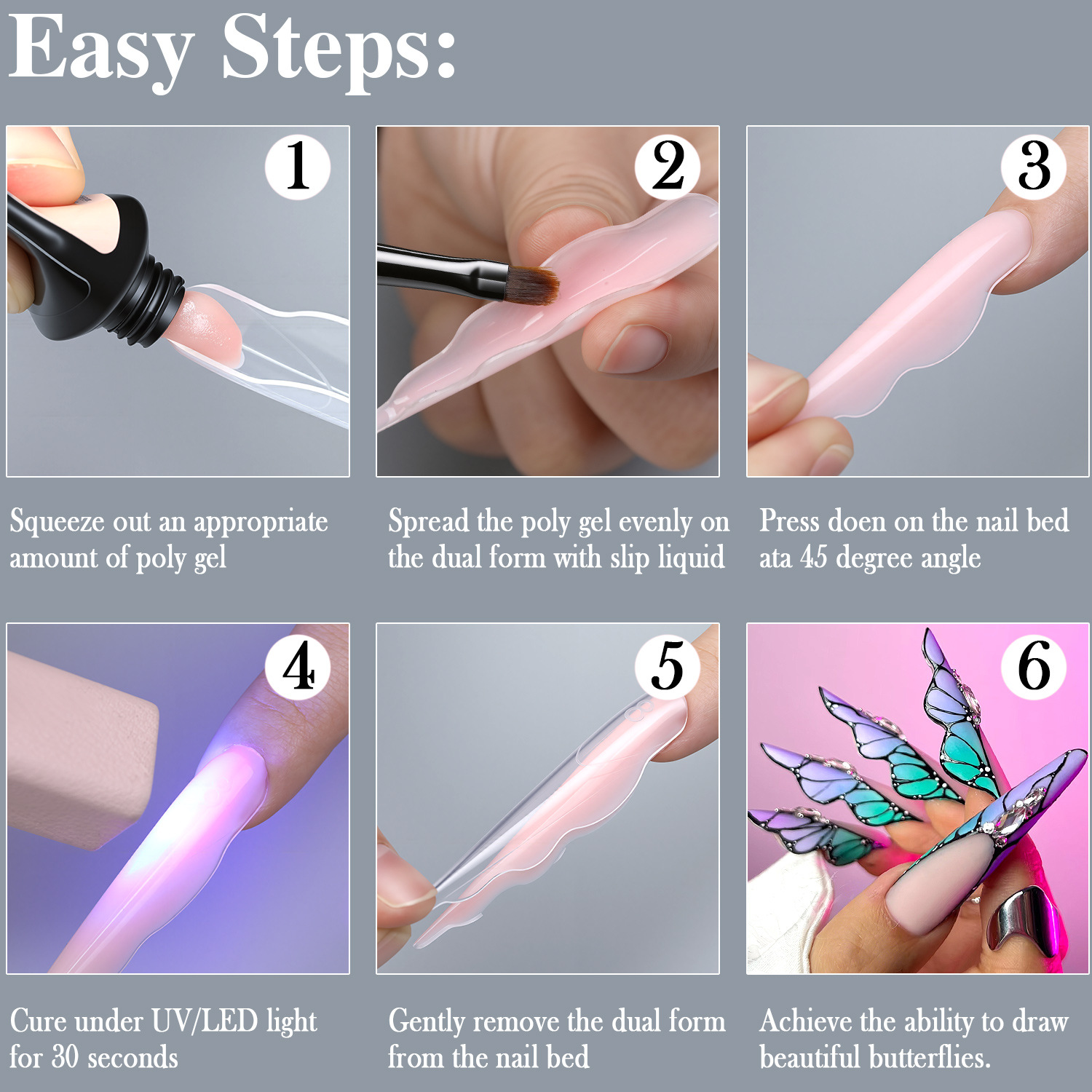 Easy Steps:

1

Squeeze out an appropriate amount of poly gel

2

Spread the poly gel evenly on the dual form with slip liquid

3

Press doen on the nail bed ata 45 degree angle

4

Cure under UV/LED light for 30 seconds

5

Gently remove the dual form from the nail bed

6

Achieve the ability to draw beautiful butterflies.