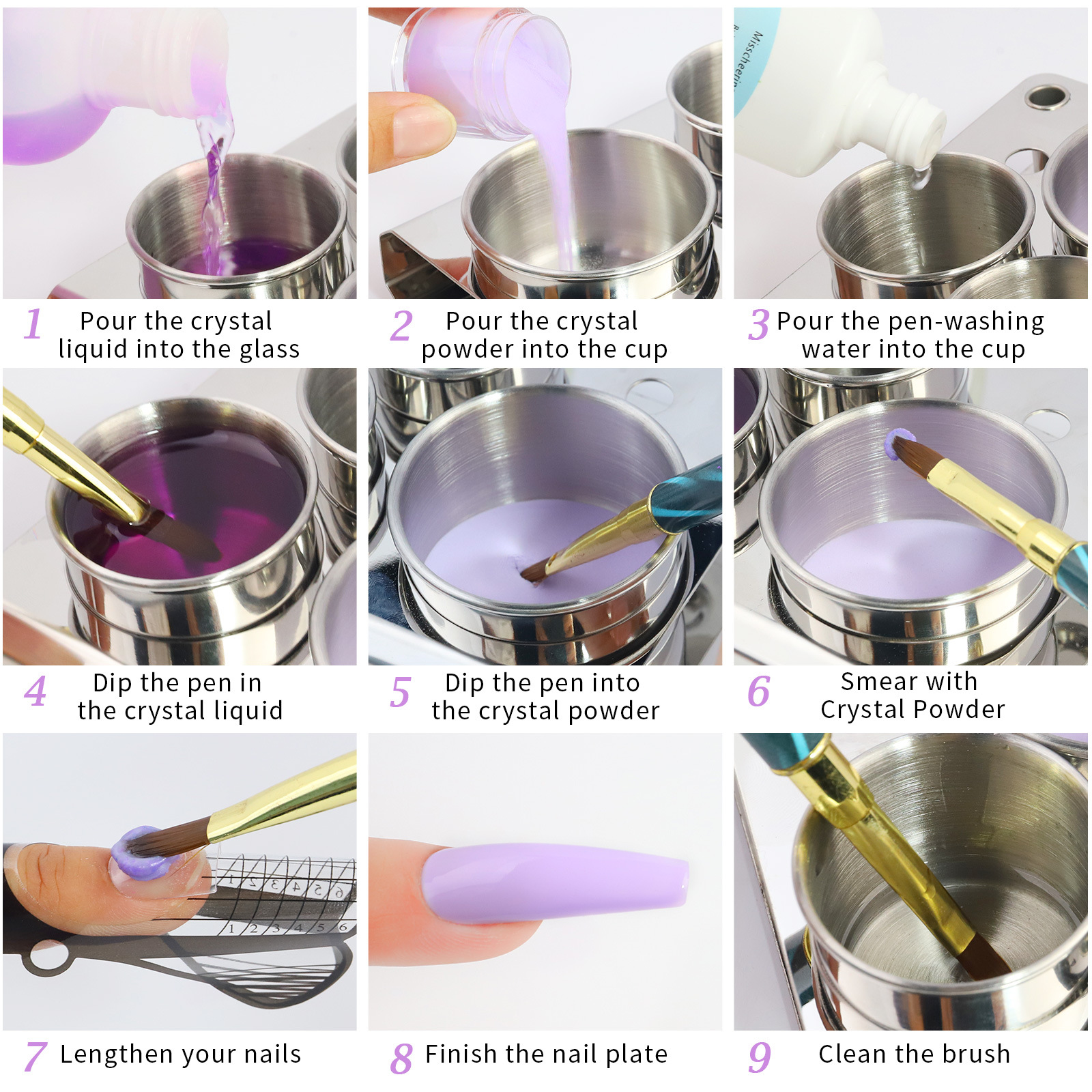 Misscheerin

1 Pour the crystal liquid into the glass

2 Pour the crystal powder into the cup

3 Pour the pen-washing water into the cup

4 Dip the pen in the crystal liquid

5 Dip the pen into the crystal powder

6 Smear with Crystal Powder

1 2 3 4 5 6
1 2 3 4 5 6

7 Lengthen your nails

8 Finish the nail plate

9 Clean the brush