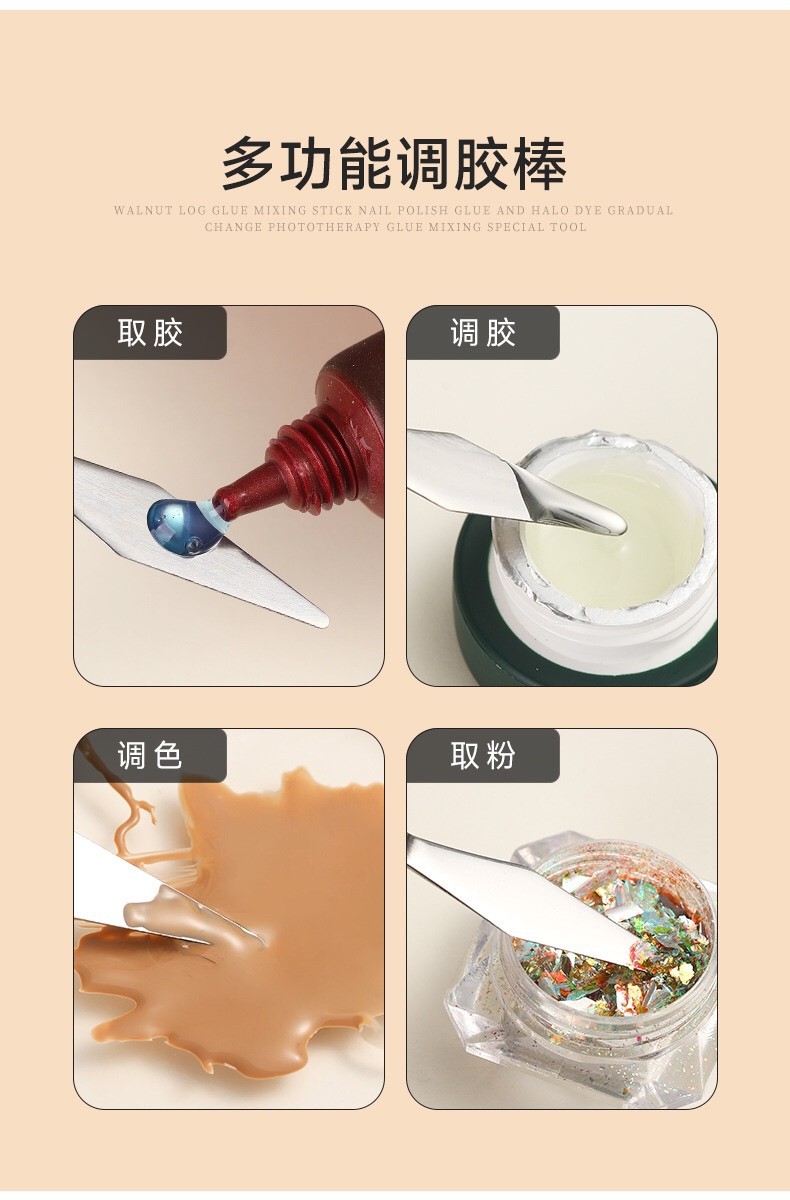 多功能调胶棒

WALNUT LOG GLUE MIXING STICK NAIL POLISH GLUE AND HALO DYE GRADUAL CHANGE PHOTOTHERAPY GLUE MIXING SPECIAL TOOL

取胶

调胶

调色

取粉