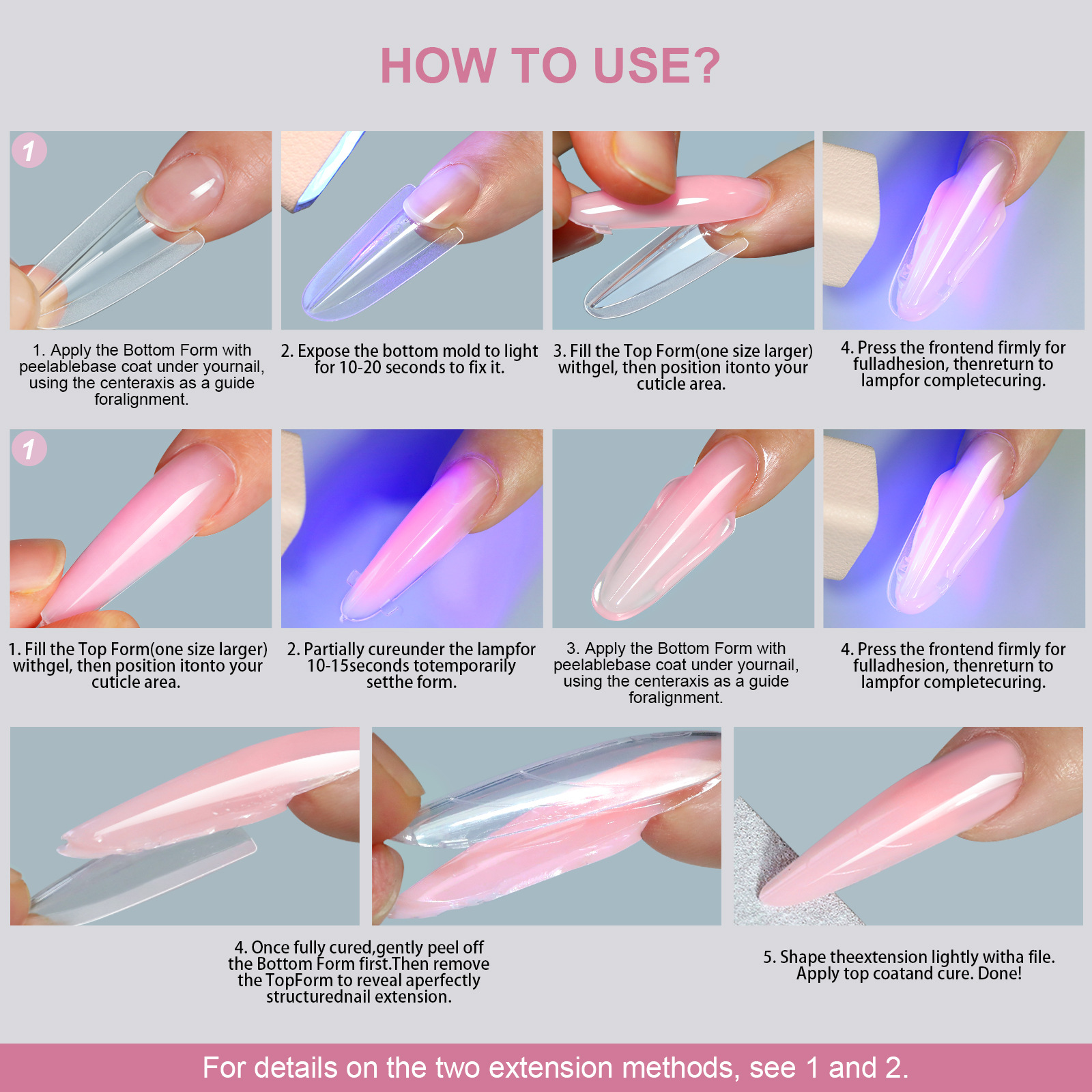 HOW TO USE?

1

1. Apply the Bottom Form with peelablebase coat under yournail, using the centeraxis as a guide foralignment.

2. Expose the bottom mold to light for 10-20 seconds to fix it.

3. Fill the Top Form(one size larger) withgel, then position itonto your cuticle area.

4. Press the frontend firmly for fulladhesion, thenreturn to lampfor completecuring.

1

1. Fill the Top Form(one size larger) withgel, then position itonto your cuticle area.

2. Partially cureunder the lampfor 10-15seconds totemporarily setthe form.

3. Apply the Bottom Form with peelablebase coat under yournail, using the centeraxis as a guide foralignment.

4. Press the frontend firmly for fulladhesion, thenreturn to lampfor completecuring.

4. Once fully cured,gently peel off the Bottom Form first.Then remove the TopForm to reveal aperfectly structurednail extension.

5. Shape theextension lightly witha file. Apply top coatand cure. Done!

For details on the two extension methods, see 1 and 2.