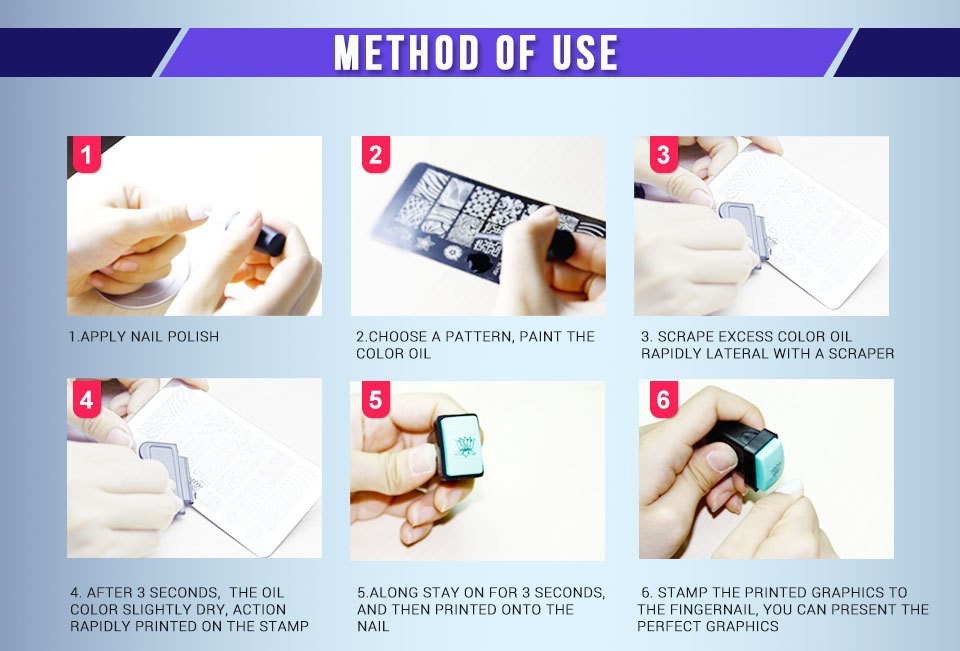 METHOD OF USE

1

1.APPLY NAIL POLISH

2

2.CHOOSE A PATTERN, PAINT THE COLOR OIL

3

3. SCRAPE EXCESS COLOR OIL RAPIDLY LATERAL WITH A SCRAPER

4

4. AFTER 3 SECONDS, THE OIL COLOR SLIGHTLY DRY, ACTION RAPIDLY PRINTED ON THE STAMP

5

5.ALONG STAY ON FOR 3 SECONDS, AND THEN PRINTED ONTO THE NAIL

6

6. STAMP THE PRINTED GRAPHICS TO THE FINGERNAIL, YOU CAN PRESENT THE PERFECT GRAPHICS