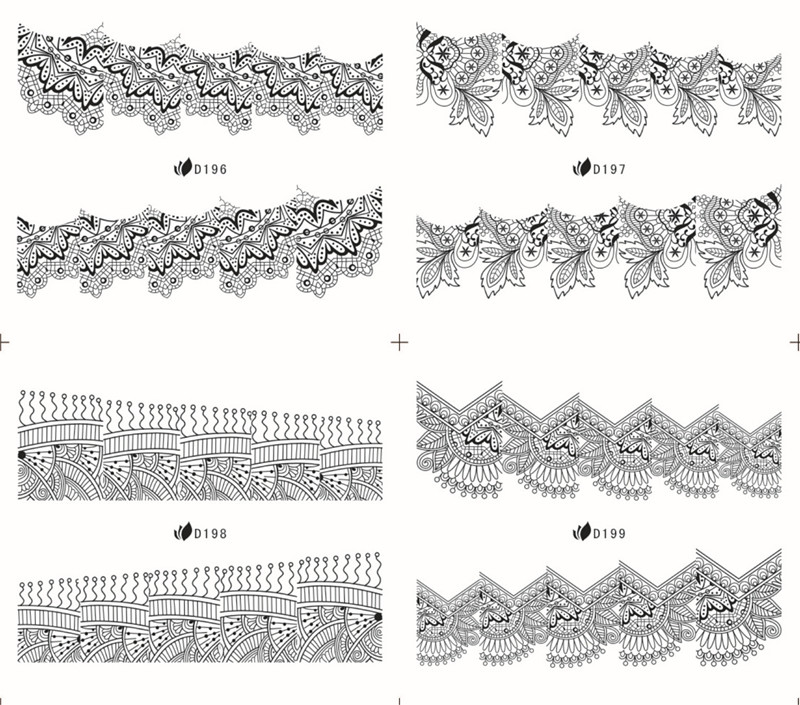 D196

D197

D198

D199